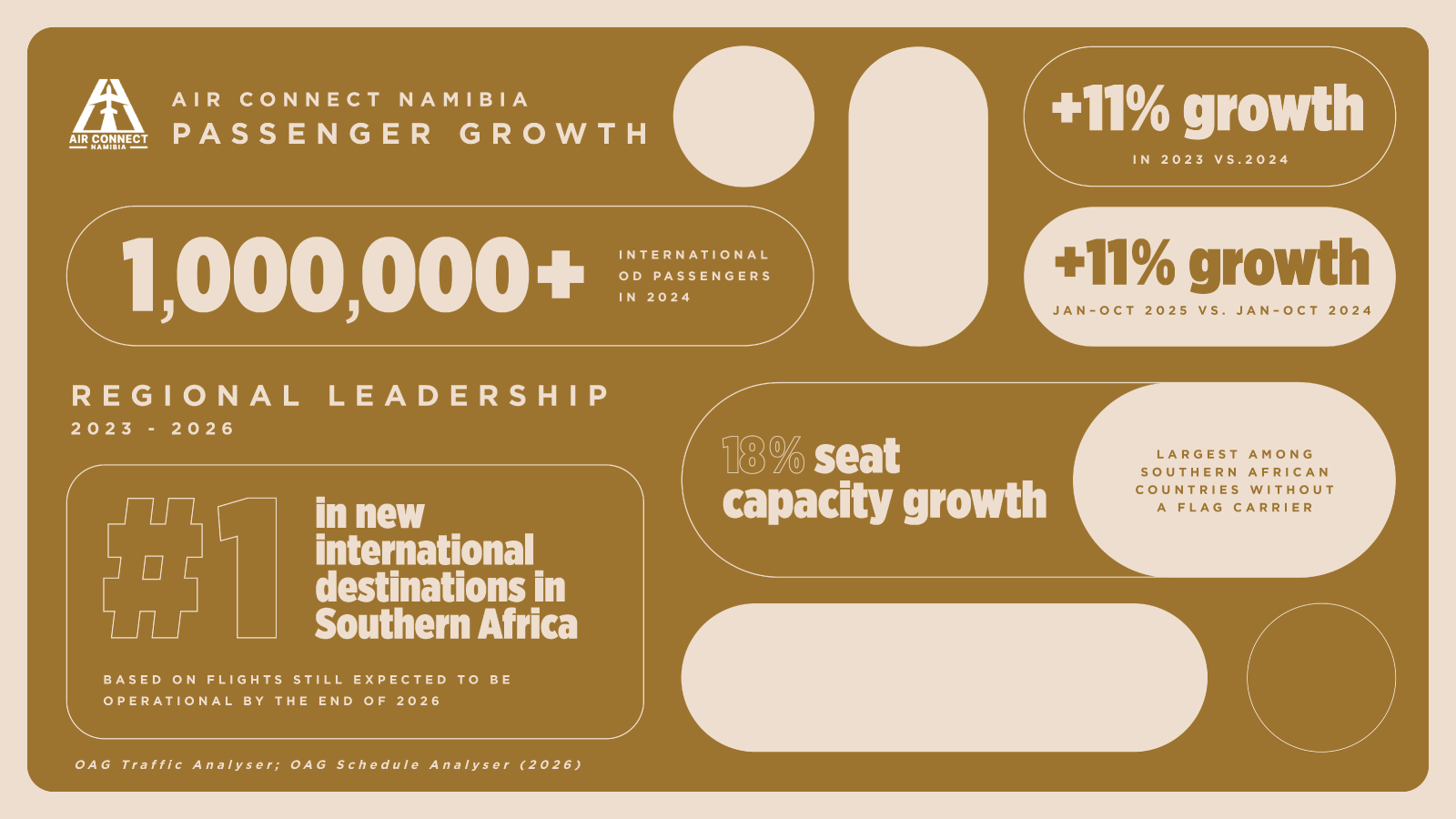 AIR CONNECT NAMIBIA

AIR CONNECT NAMIBIA
PASSENGER GROWTH

+11% growth
IN 2023 VS.2024

1,000,000+
INTERNATIONAL OD PASSENGERS IN 2024

+11% growth
JAN-OCT 2025 VS. JAN-OCT 2024

REGIONAL LEADERSHIP
2023 - 2026

#1 in new international destinations in Southern Africa

BASED ON FLIGHTS STILL EXPECTED TO BE OPERATIONAL BY THE END OF 2026

18% seat capacity growth

LARGEST AMONG SOUTHERN AFRICAN COUNTRIES WITHOUT A FLAG CARRIER

OAG Traffic Analyser; OAG Schedule Analyser (2026)